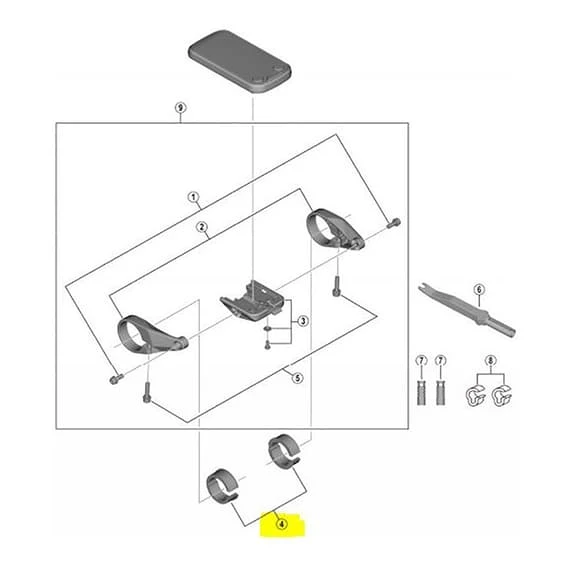 9
1
2
3
5
6
7
7
8
4